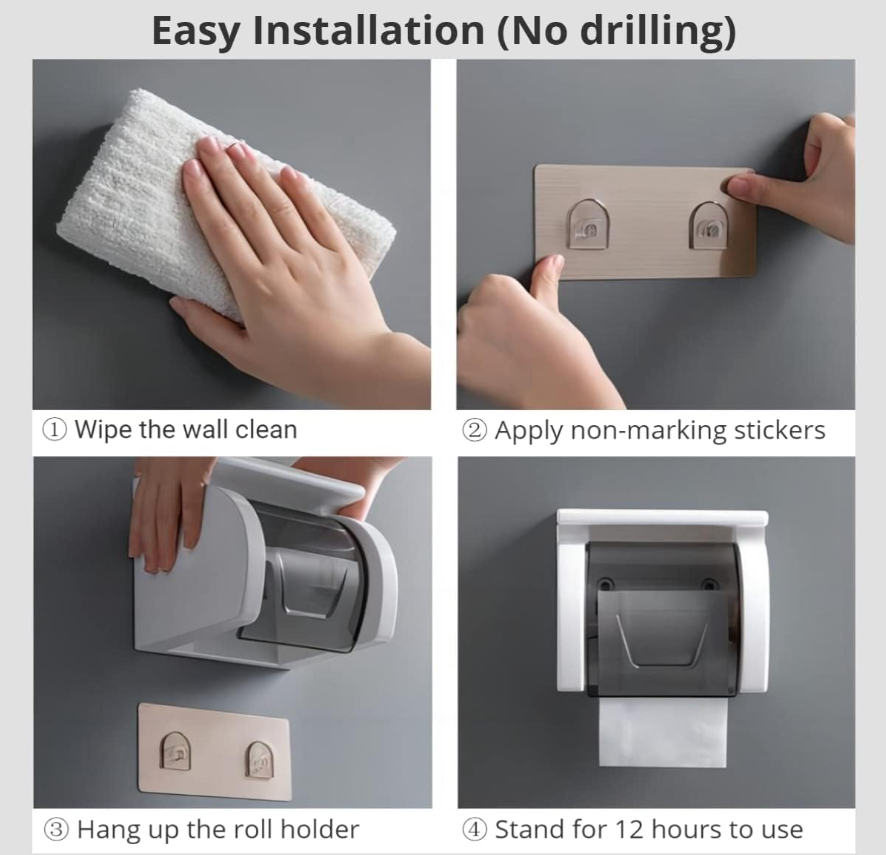 Easy Installation (No drilling)

① Wipe the wall clean

② Apply non-marking stickers

③ Hang up the roll holder

④ Stand for 12 hours to use